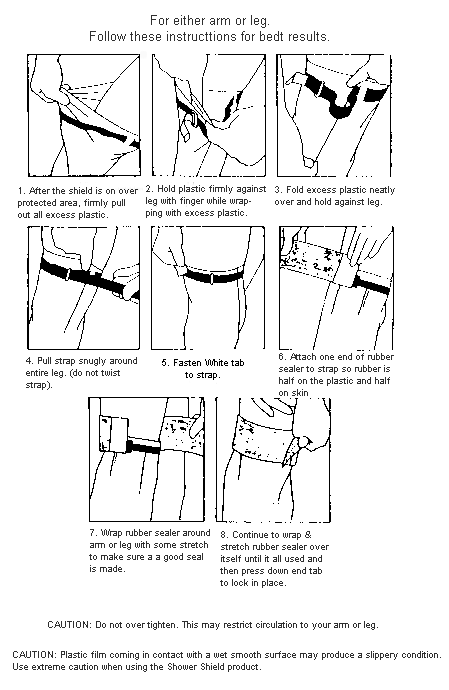 For either arm or leg.
Follow these instructtions for bedt results.

1. After the shield is on over protected area, firmly pull out all excess plastic.

2. Hold plastic firmly against leg with finger while wrapping with excess plastic.

3. Fold excess plastic neatly over and hold against leg.

4. Pull strap snugly around entire leg. (do not twist strap).

5. Fasten White tab to strap.

6. Attach one end of rubber sealer to strap so rubber is half on the plastic and half on skin

7. Wrap rubber sealer around arm or leg with some stretch to make sure a a good seal is made.

8. Continue to wrap & stretch rubber sealer over itself until it all used and then press down end tab to lock in place.

CAUTION: Do not over tighten. This may restrict circulation to your arm or leg.

CAUTION: Plastic film coming in contact with a wet smooth surface may produce a slippery condition. Use extreme caution when using the Shower Shield product.